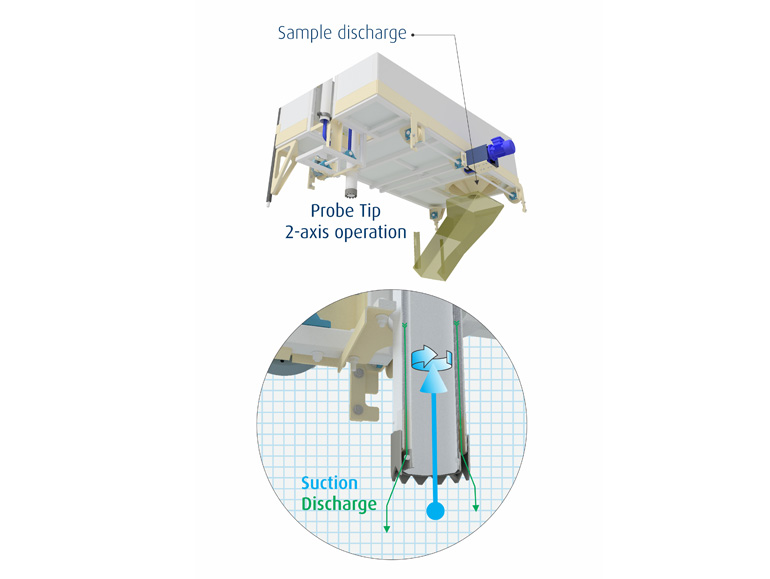 Sample discharge

Probe Tip
2-axis operation

Suction
Discharge